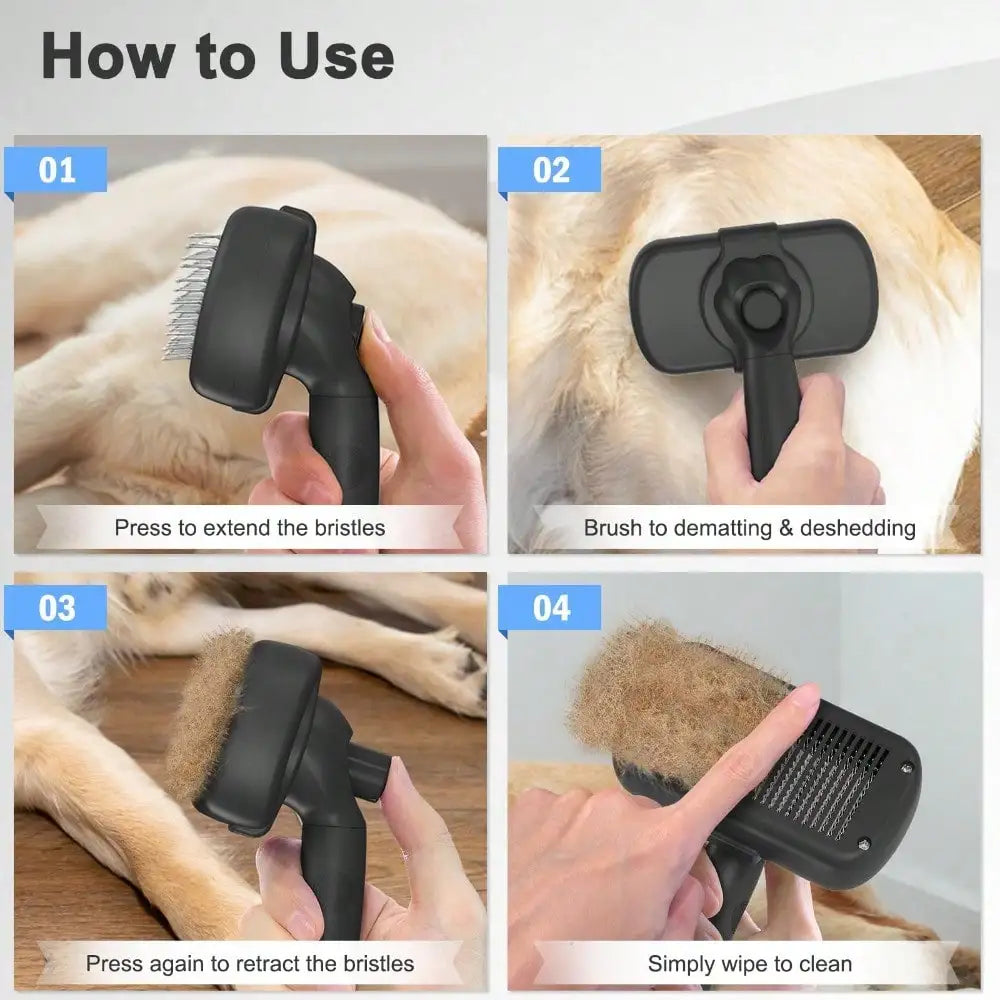 How to Use

01

Press to extend the bristles

02

Brush to dematting & deshedding

03

Press again to retract the bristles

04

Simply wipe to clean